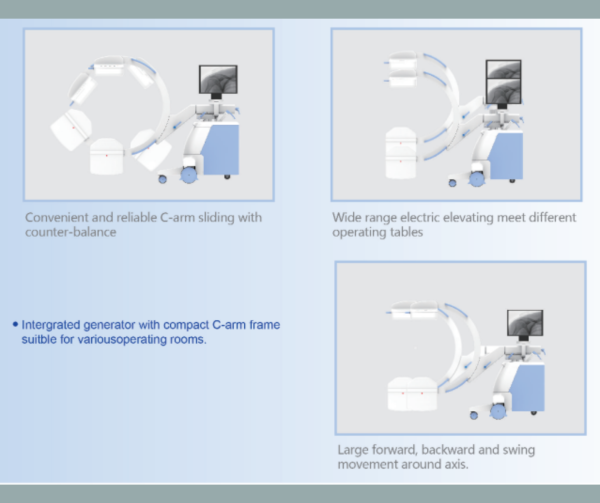 Convenient and reliable C-arm sliding with counter-balance

Wide range electric elevating meet different operating tables

• Intergrated generator with compact C-arm frame suitble for variousoperating rooms.

Large forward, backward and swing movement around axis.